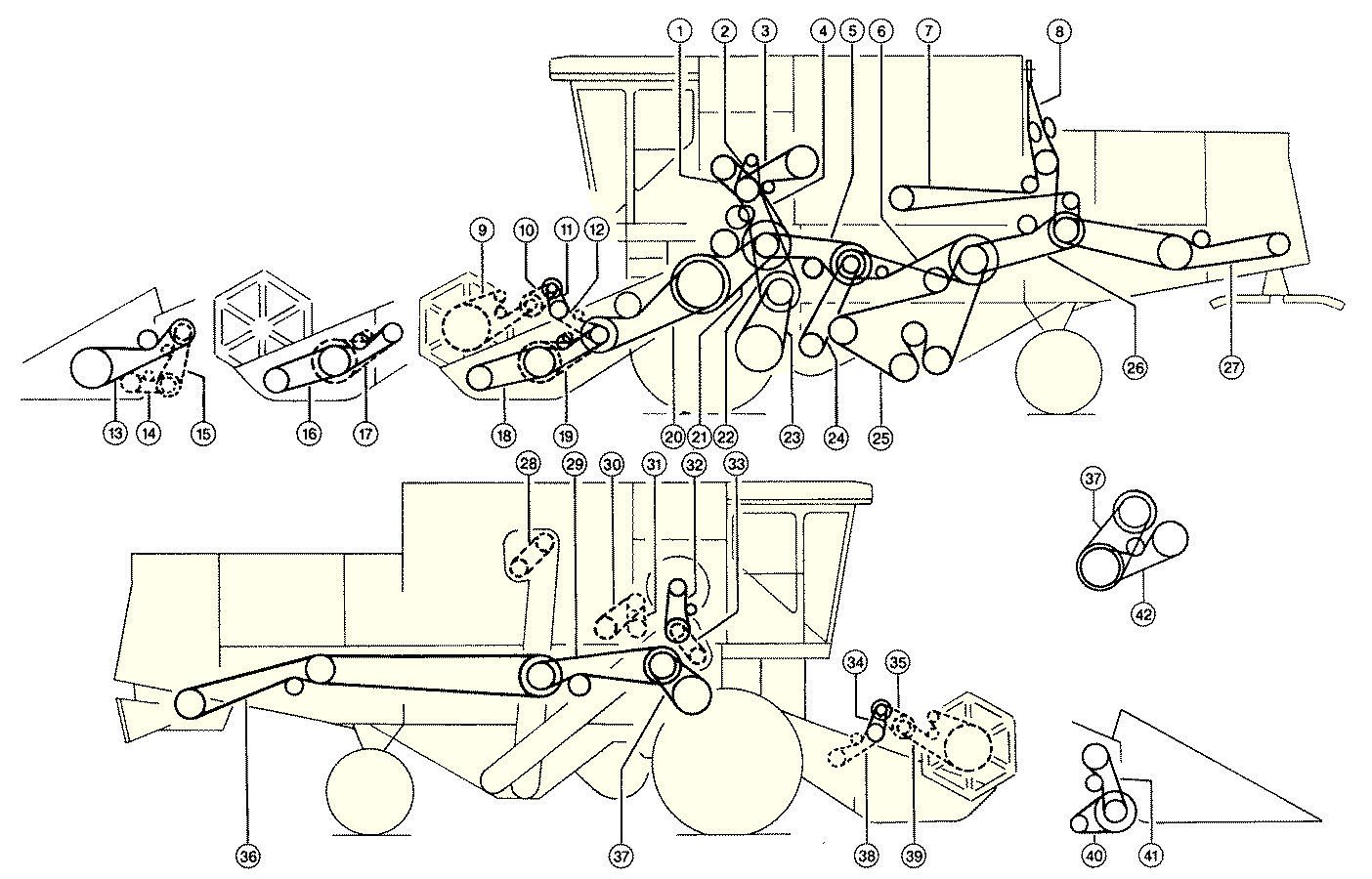 1 2 3 4 5 6 7 8
9 10 11 12
13 14 15 16 17 18 19 20 21 22 23 24 25 26 27
28 29 30 31 32 33
37
42
34 35
36 37 38 39 40 41