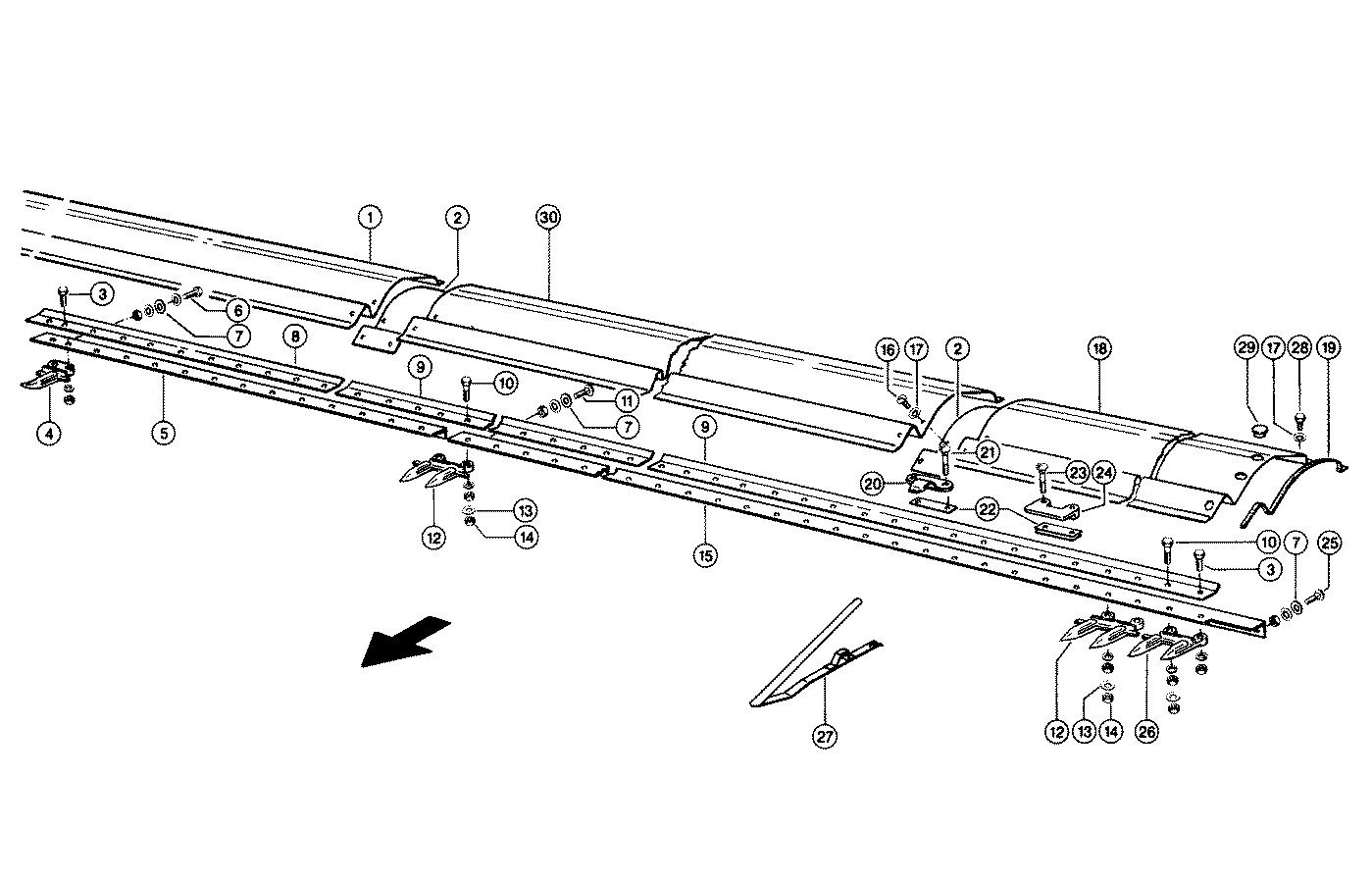 1
2
30
3
6
7
8
9
10
11
7
16
17
2
18
29
17
28
19
4
5
21
20
23
24
22
12
13
14
9
15
10
7
25
3
27
12
13
14
26