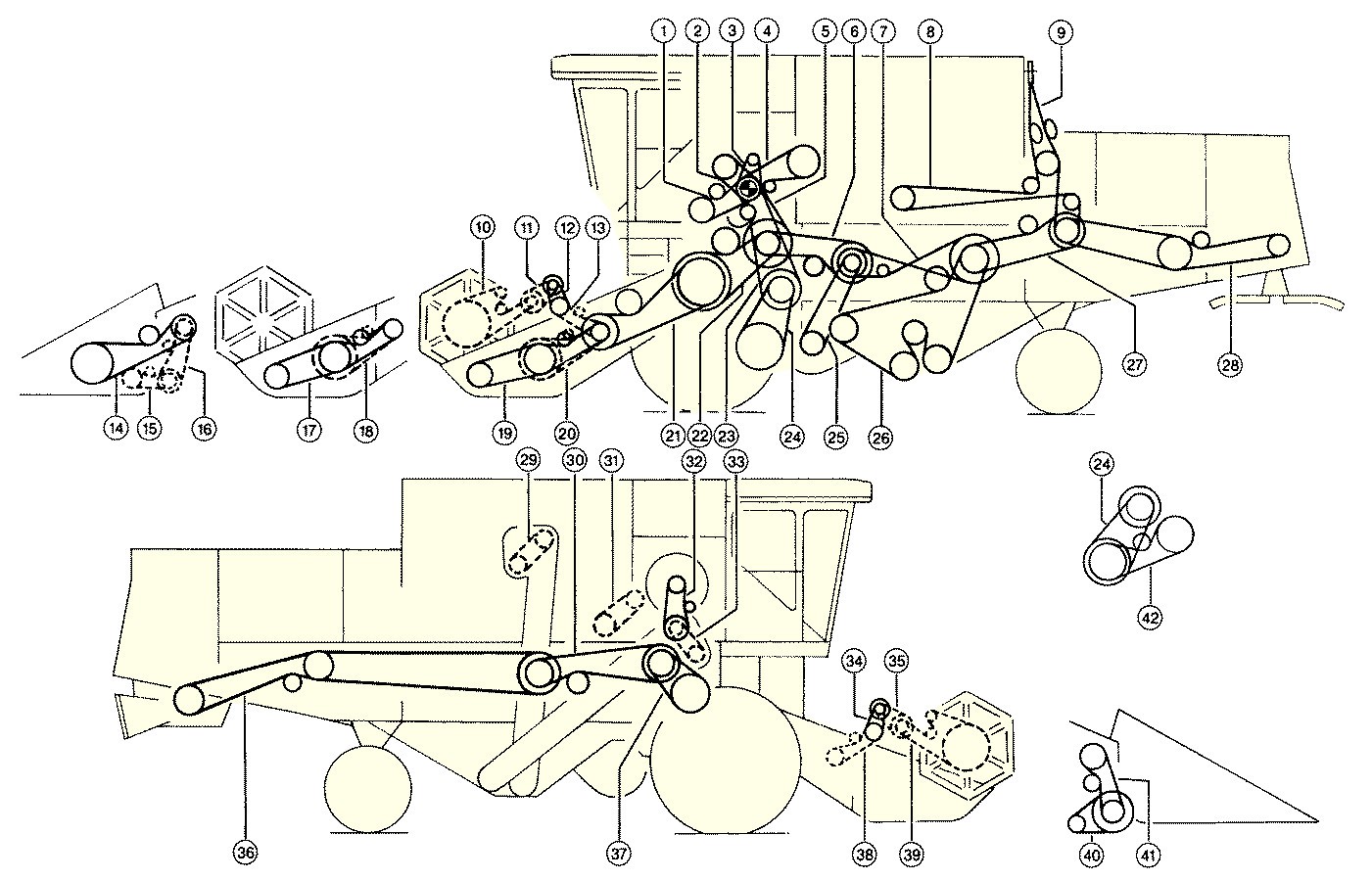 1 2 3 4 5 6 7 8 9
10 11 12 13
14 15 16 17 18 19 20 21 22 23 24 25 26 27 28
29 30 31 32 33
24
42
34 35
36 37 38 39
40 41