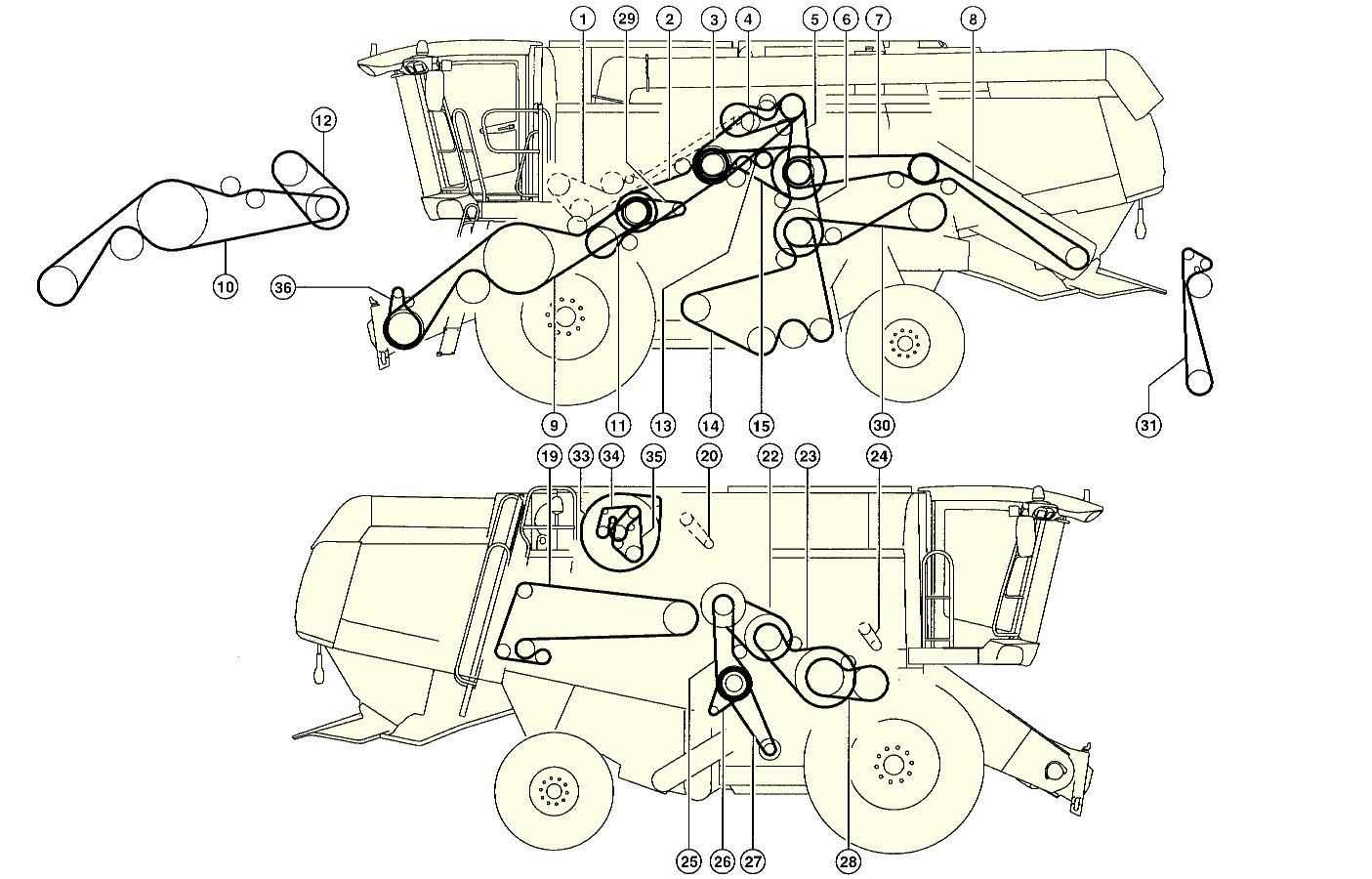 1
29
2
3
4
5
6
7
8
12
10
36
9
11
13
14
15
30
31
19
33
34
35
20
22
23
24
25
26
27
28