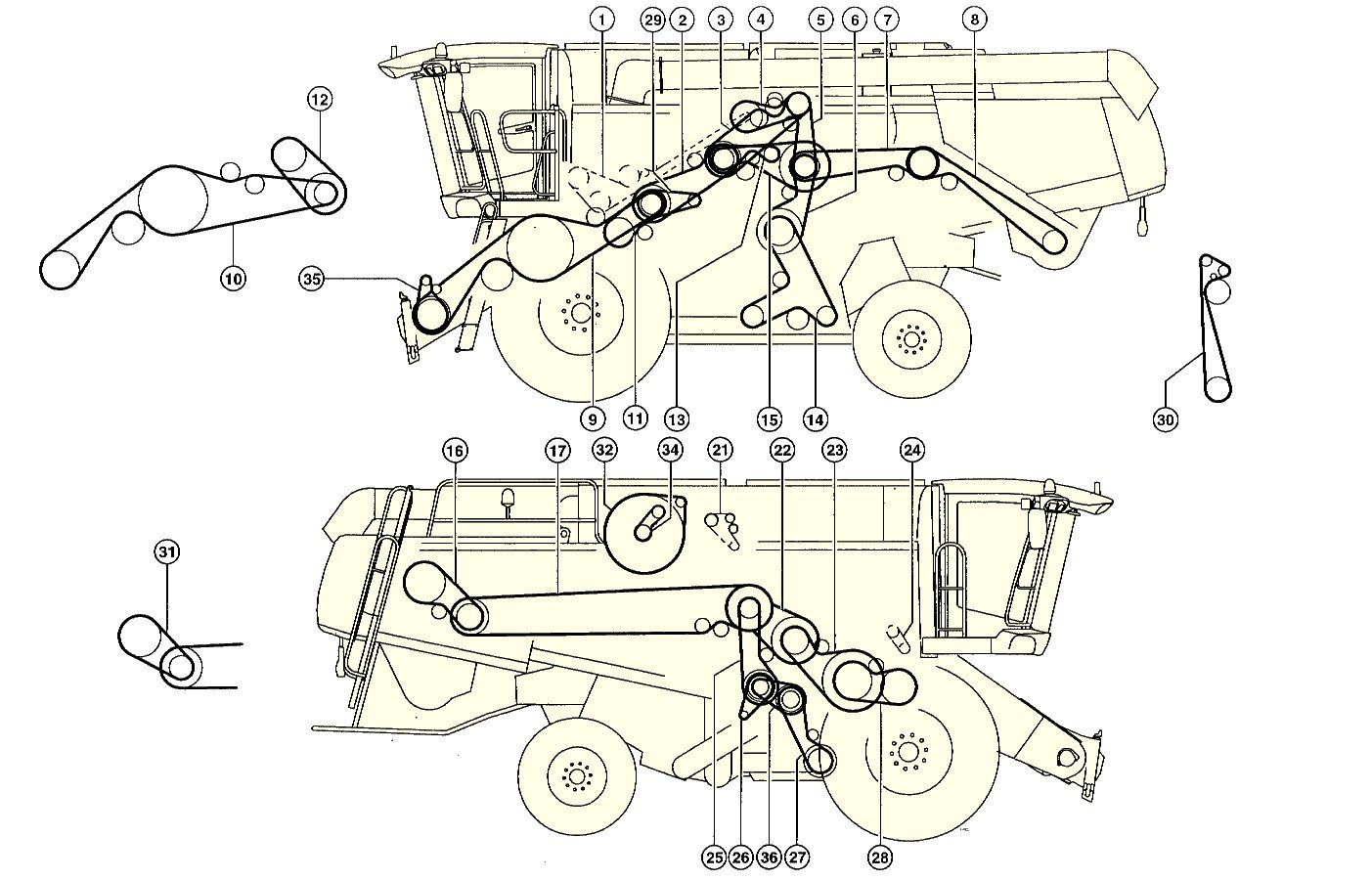 1
29
2
3
4
5
6
7
8
12
10
35
9
11
13
15
14
30
16
17
32
34
21
22
23
24
31
25
26
36
27
28