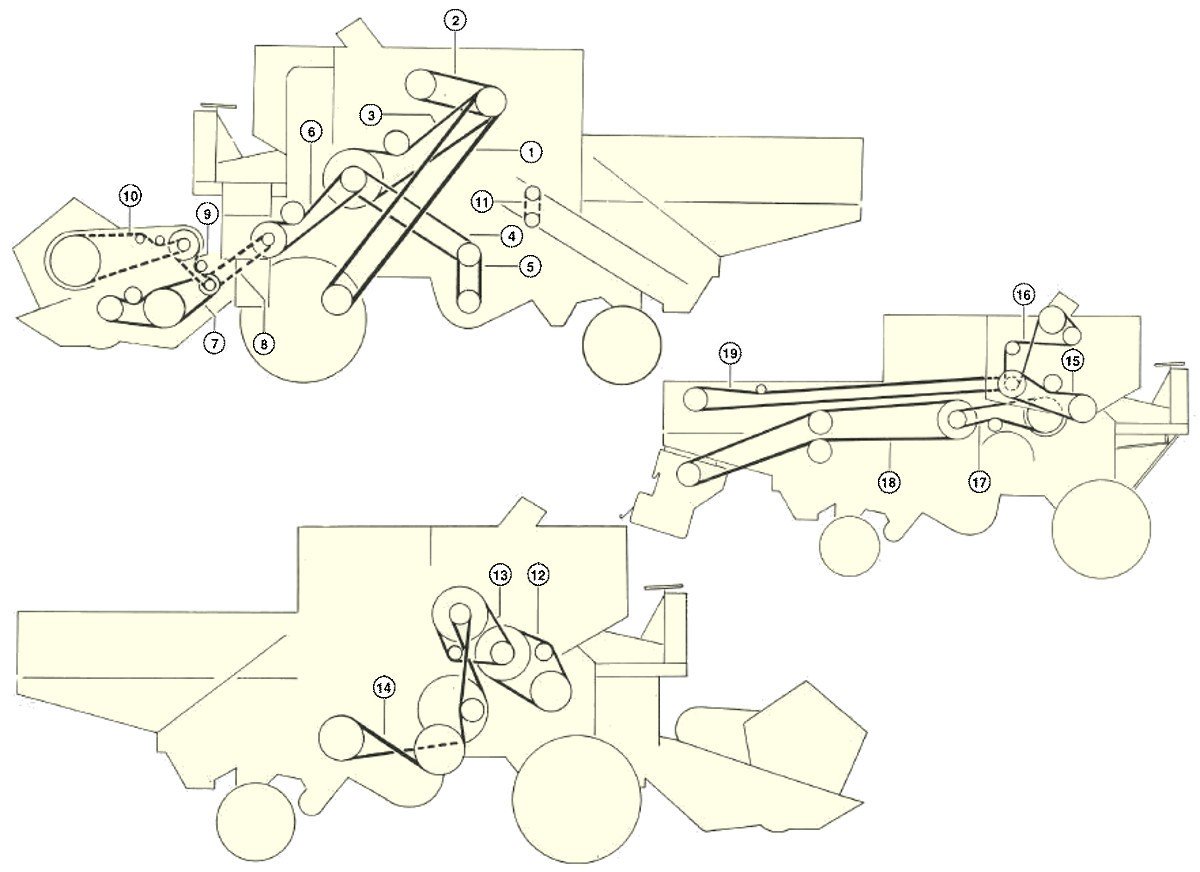 2
3
6
1
10
9
11
4
5
7
8
16
19
15
18
17
13
12
14