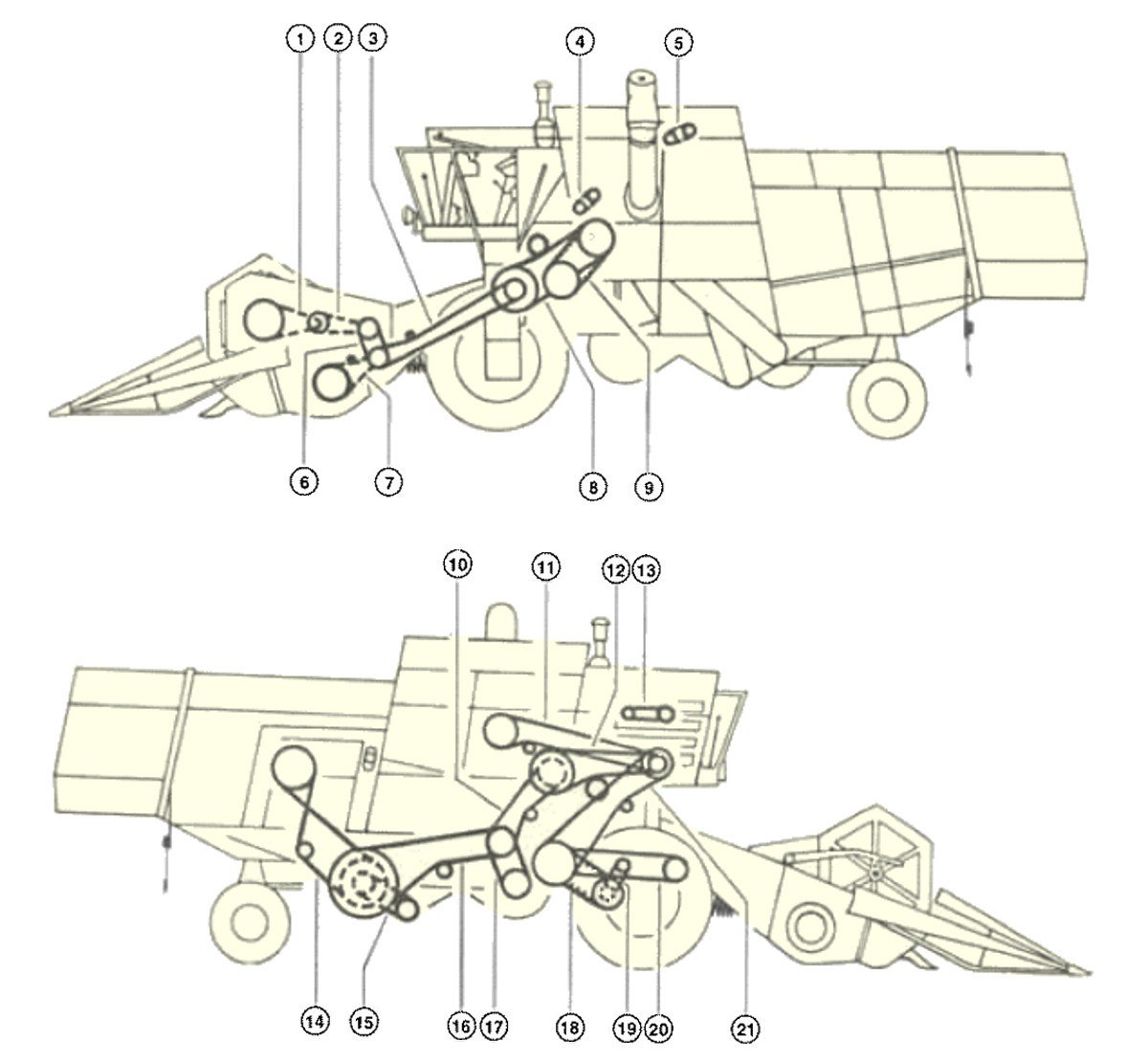 1
2
3
4
5
6
7
8
9
10
11
12
13
14
15
16
17
18
19
20
21