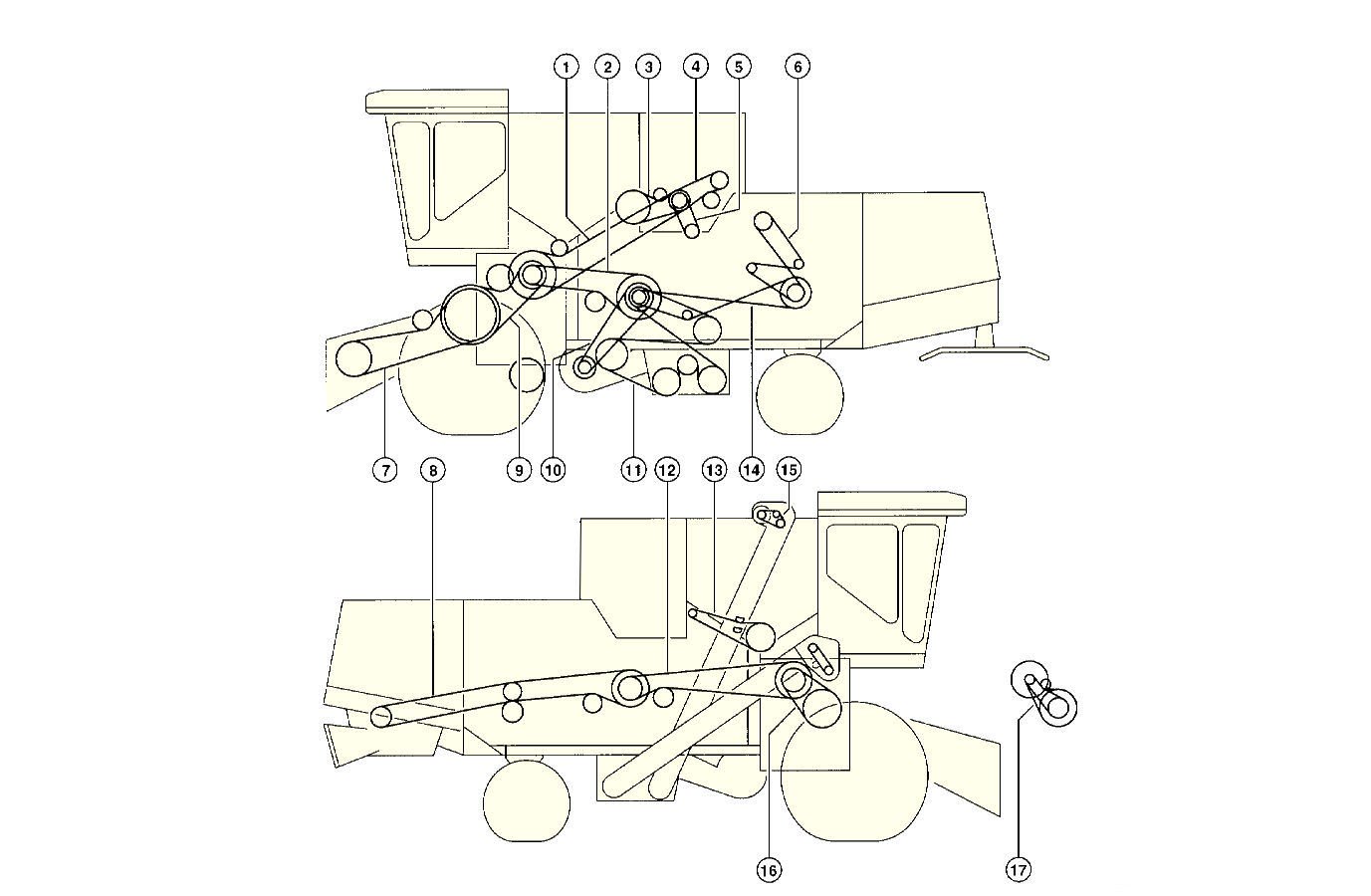 1
2
3
4
5
6
7
8
9
10
11
12
13
14
15
16
17